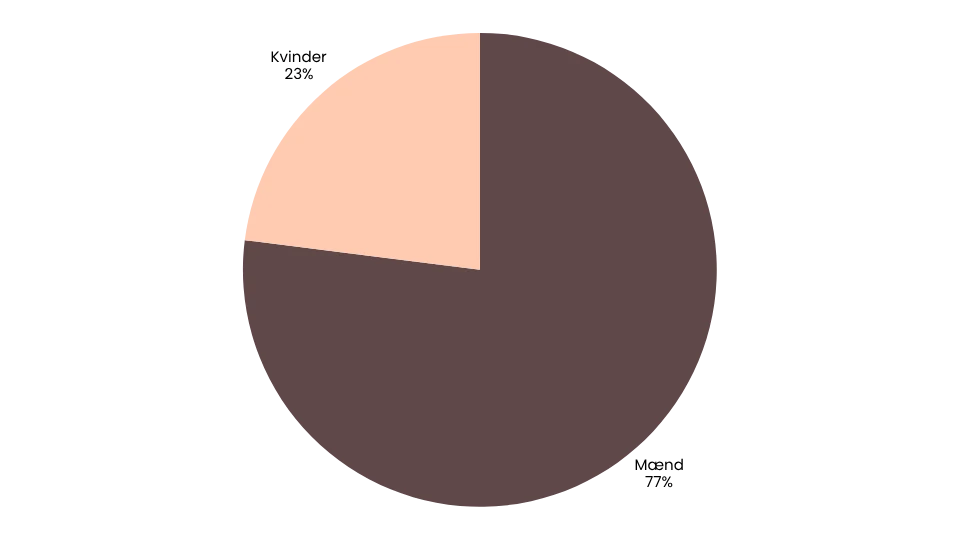 Kvinder
23%

Mænd
77%